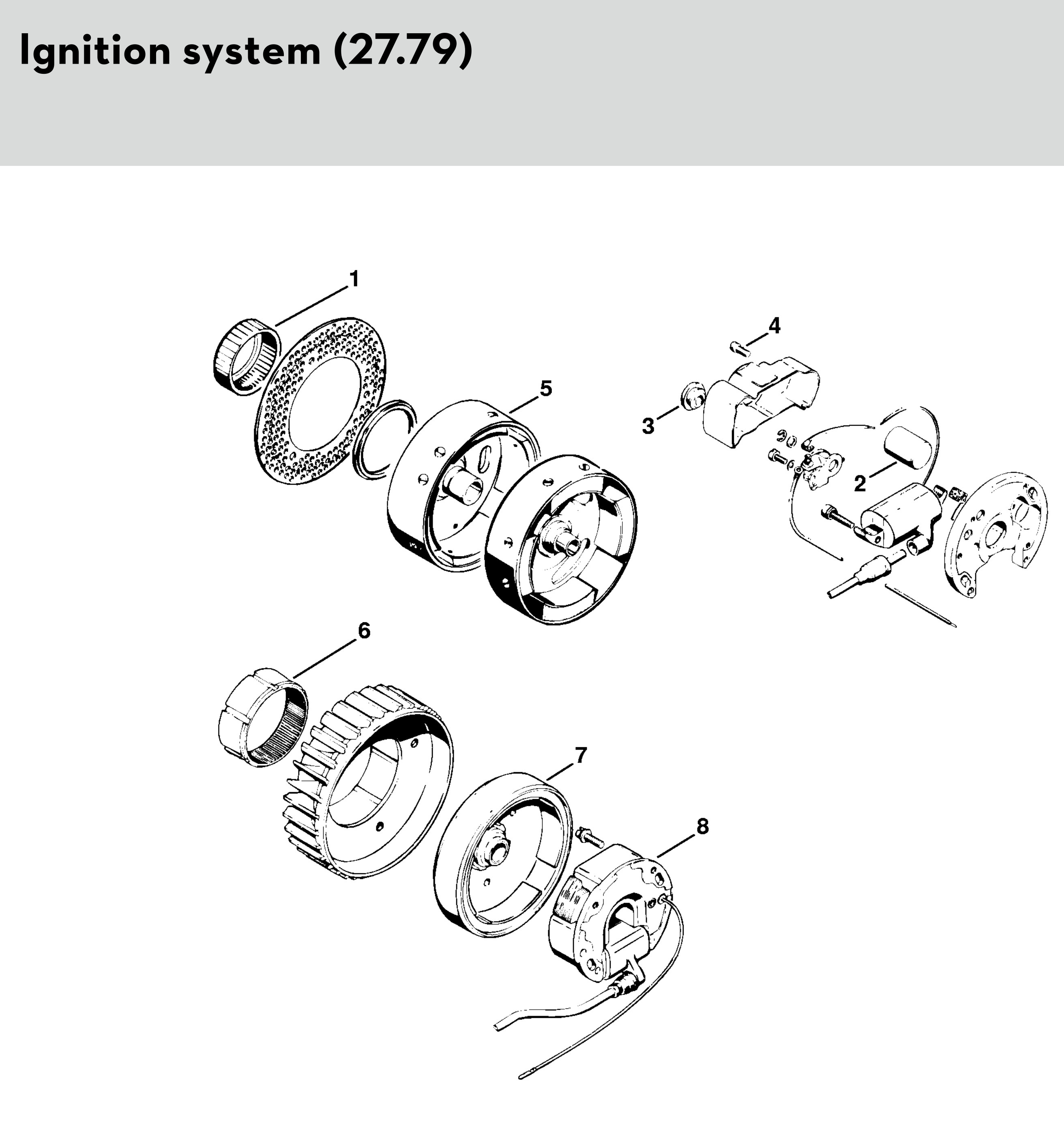 Ignition system (27.79)

1
4
5
3
2
6
7
8